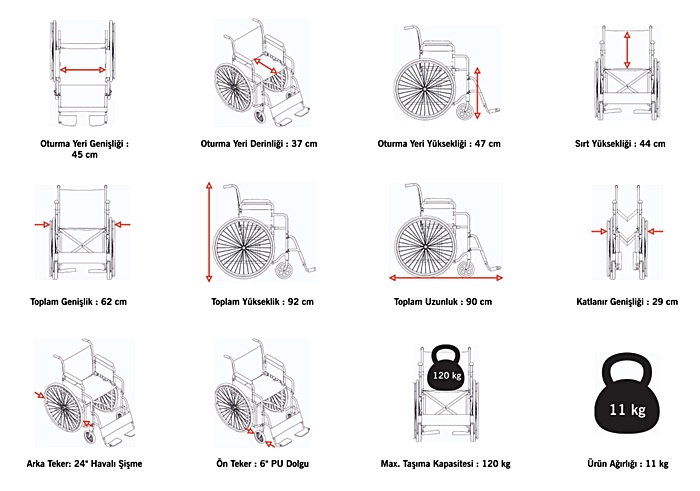 Oturma Yeri Genişliği : 45 cm

Oturma Yeri Derinliği : 37 cm

Oturma Yeri Yüksekliği : 47 cm

Sırt Yüksekliği : 44 cm

Toplam Genişlik : 62 cm

Toplam Yükseklik : 92 cm

Toplam Uzunluk : 90 cm

Katlanır Genişliği : 29 cm

Arka Teker: 24" Havalı Şişme

Ön Teker : 6" PU Dolgu

120 kg

Max. Taşıma Kapasitesi : 120 kg

11 kg

Ürün Ağırlığı : 11 kg